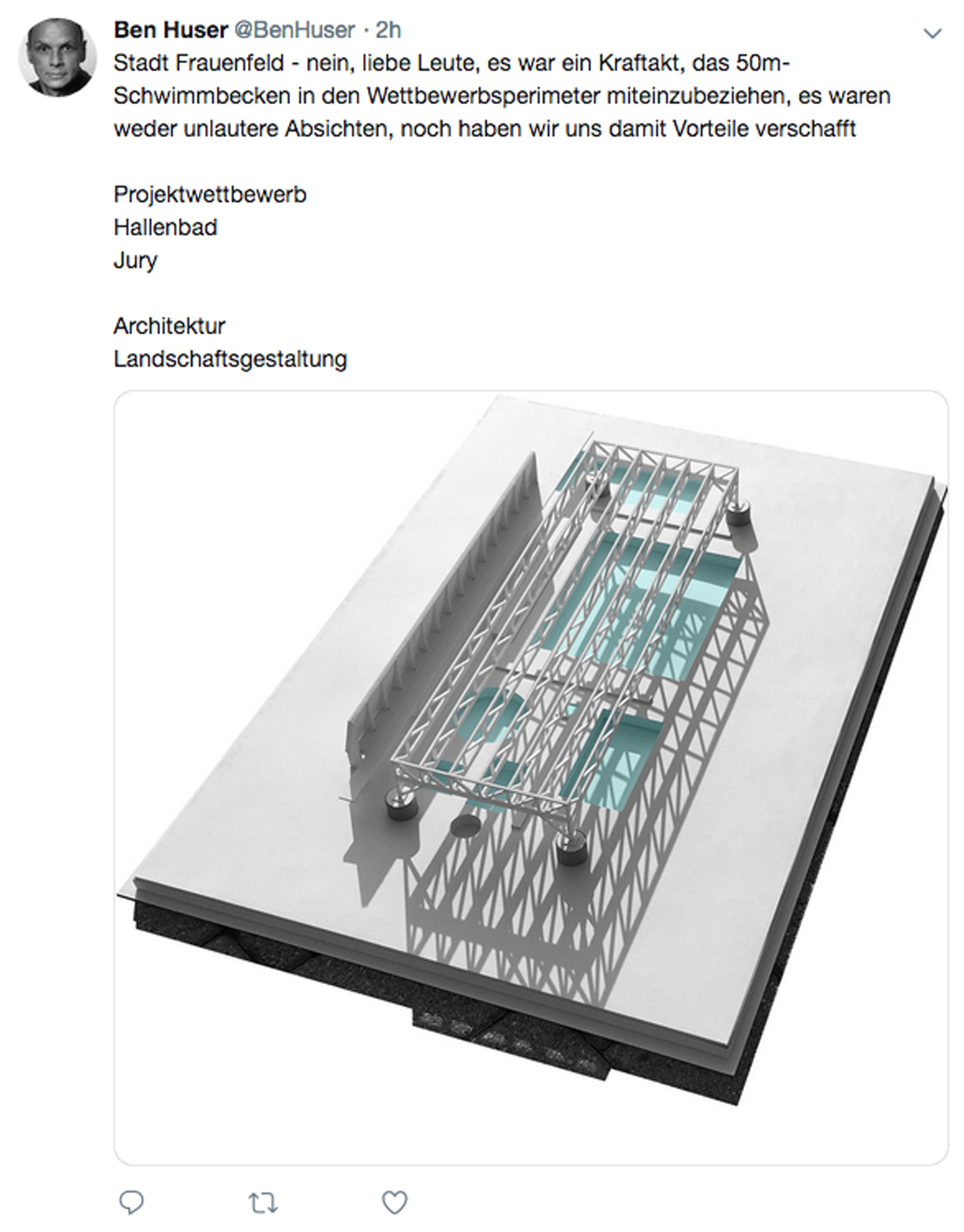 Ben Huser @BenHuser · 2h

Stadt Frauenfeld - nein, liebe Leute, es war ein Kraftakt, das 50m-Schwimmbecken in den Wettbewerbsperimeter miteinzubeziehen, es waren weder unlautere Absichten, noch haben wir uns damit Vorteile verschafft

Projektwettbewerb
Hallenbad
Jury

Architektur
Landschaftsgestaltung