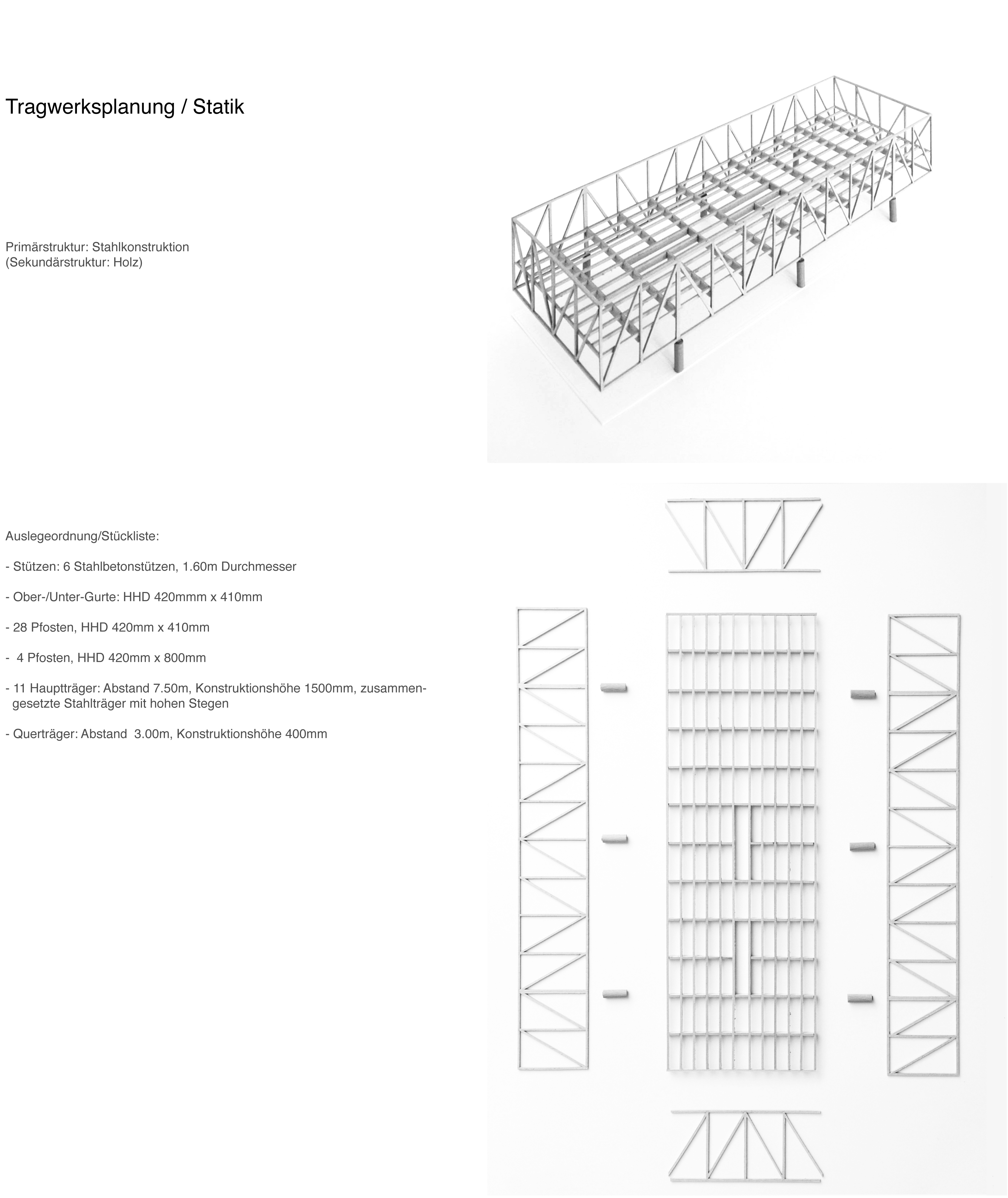 Tragwerksplanung / Statik

Primärstruktur: Stahlkonstruktion
(Sekundärstruktur: Holz)

Auslegeordnung/Stückliste:

- Stützen: 6 Stahlbetonstützen, 1.60m Durchmesser

- Ober-/Unter-Gurte: HHD 420mmm x 410mm

- 28 Pfosten, HHD 420mm x 410mm

- 4 Pfosten, HHD 420mm x 800mm

- 11 Hauptträger: Abstand 7.50m, Konstruktionshöhe 1500mm, zusammengesetzte Stahlträger mit hohen Stegen

- Querträger: Abstand 3.00m, Konstruktionshöhe 400mm