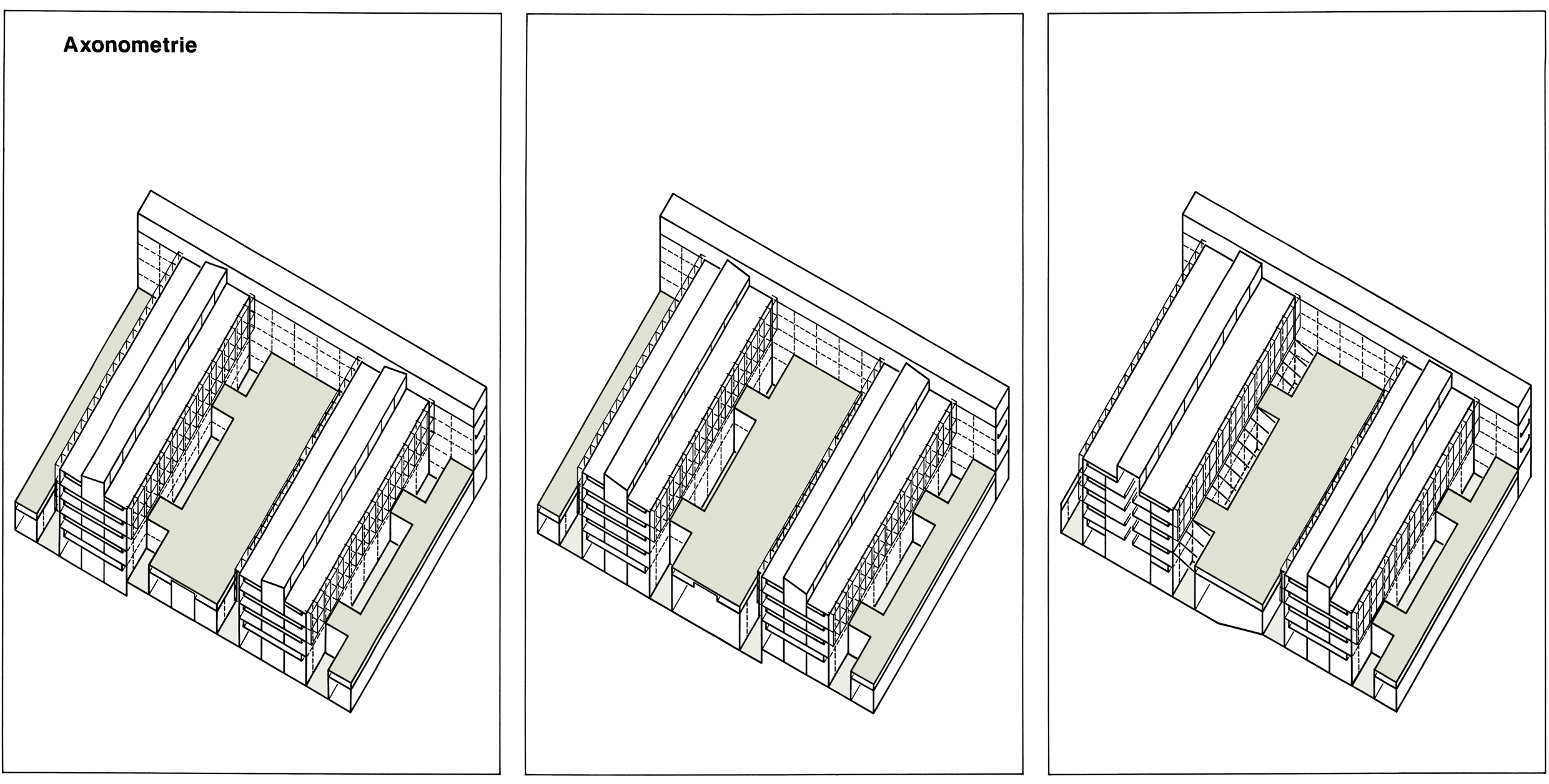 Axonometrie